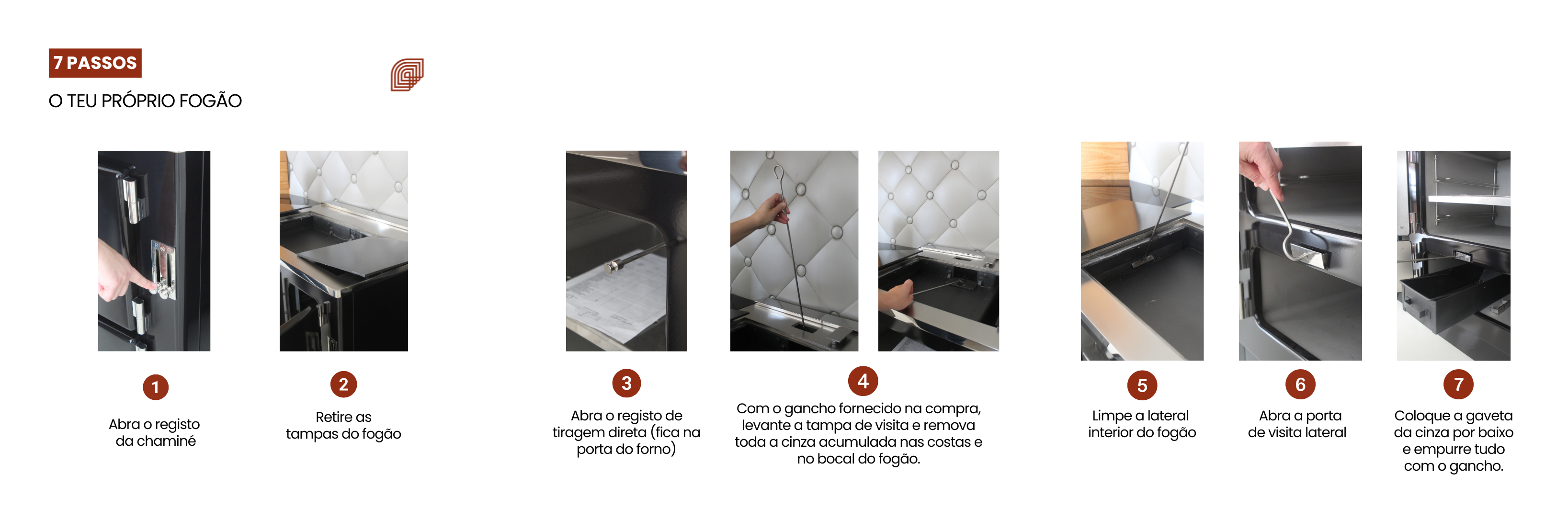 7 PASSOS

O TEU PRÓPRIO FOGÃO

1

Abra o registo da chaminé

2

Retire as tampas do fogão

3

Abra o registo de tiragem direta (fica na porta do forno)

4

Com o gancho fornecido na compra, levante a tampa de visita e remova toda a cinza acumulada nas costas e no bocal do fogão.

5

Limpe a lateral interior do fogão

6

Abra a porta de visita lateral

7

Coloque a gaveta da cinza por baixo e empurre tudo com o gancho.